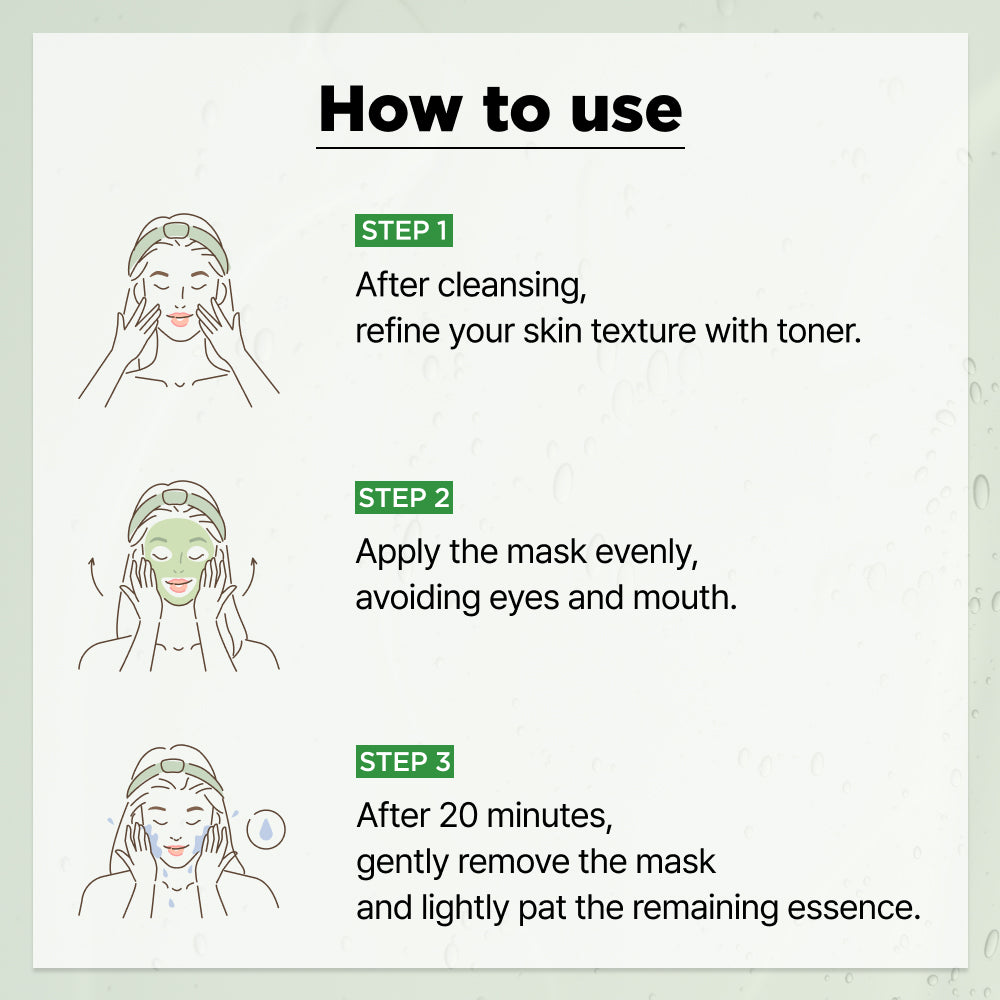 How to use

STEP 1

After cleansing,
refine your skin texture with toner.

STEP 2

Apply the mask evenly,
avoiding eyes and mouth.

STEP 3

After 20 minutes,
gently remove the mask
and lightly pat the remaining essence.